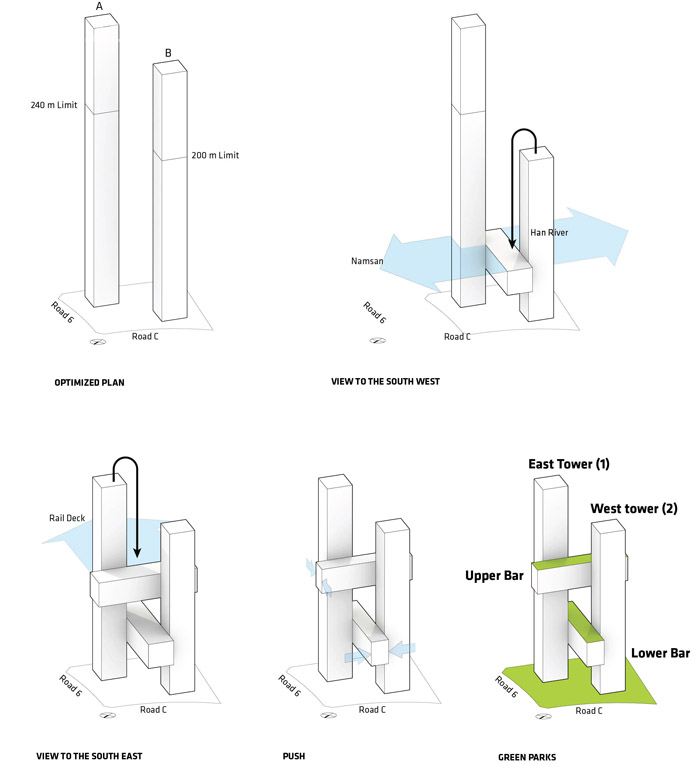 A

B

240 m Limit

200 m Limit

Road 6

Road C

OPTIMIZED PLAN

Han River

Namsan

Road 6

Road C

VIEW TO THE SOUTH WEST

Rail Deck

Road 6

Road C

VIEW TO THE SOUTH EAST

Road 6

Road C

PUSH

East Tower (1)

West tower (2)

Upper Bar

Lower Bar

Road 6

Road C

GREEN PARKS