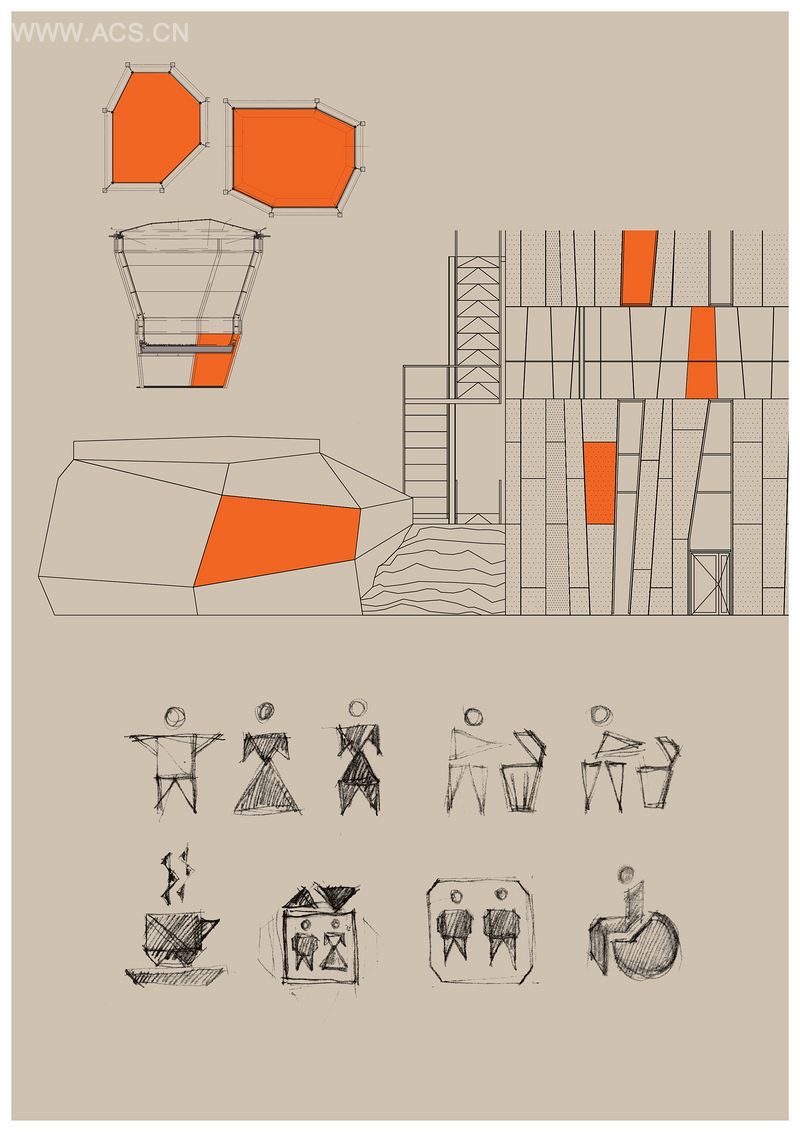 WWW.ACS.CN